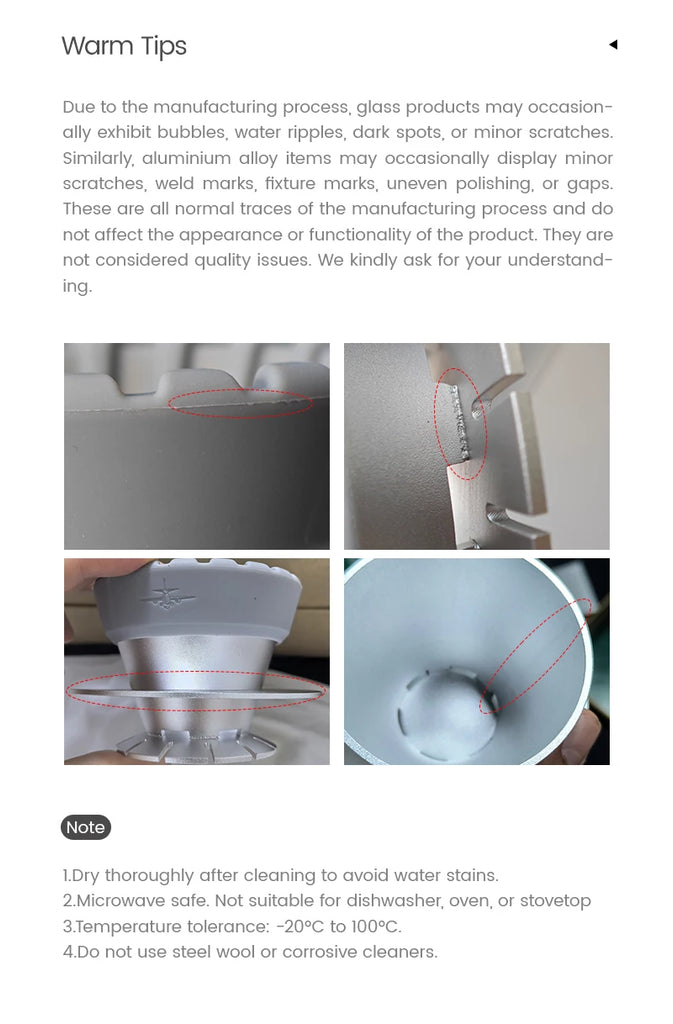 Warm Tips

Due to the manufacturing process, glass products may occasionally exhibit bubbles, water ripples, dark spots, or minor scratches. Similarly, aluminium alloy items may occasionally display minor scratches, weld marks, fixture marks, uneven polishing, or gaps. These are all normal traces of the manufacturing process and do not affect the appearance or functionality of the product. They are not considered quality issues. We kindly ask for your understanding.

Note

1.Dry thoroughly after cleaning to avoid water stains.
2.Microwave safe. Not suitable for dishwasher, oven, or stovetop
3.Temperature tolerance: -20°C to 100°C.
4.Do not use steel wool or corrosive cleaners.