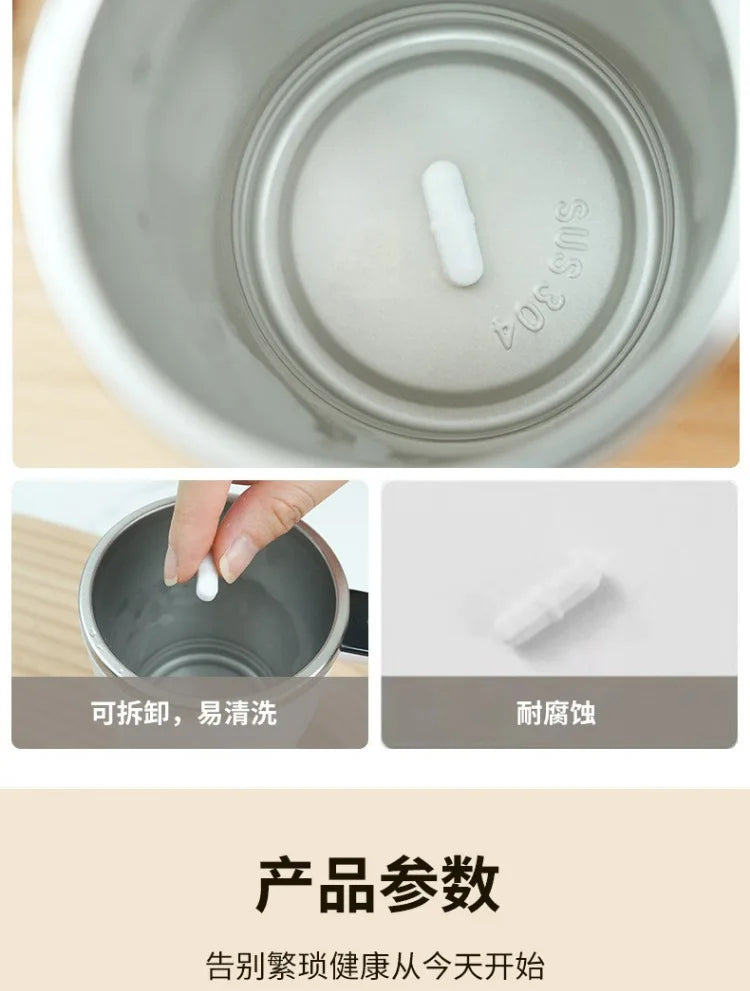 SUS 304

可拆卸，易清洗

耐腐蚀

产品参数

告别繁琐健康从今天开始