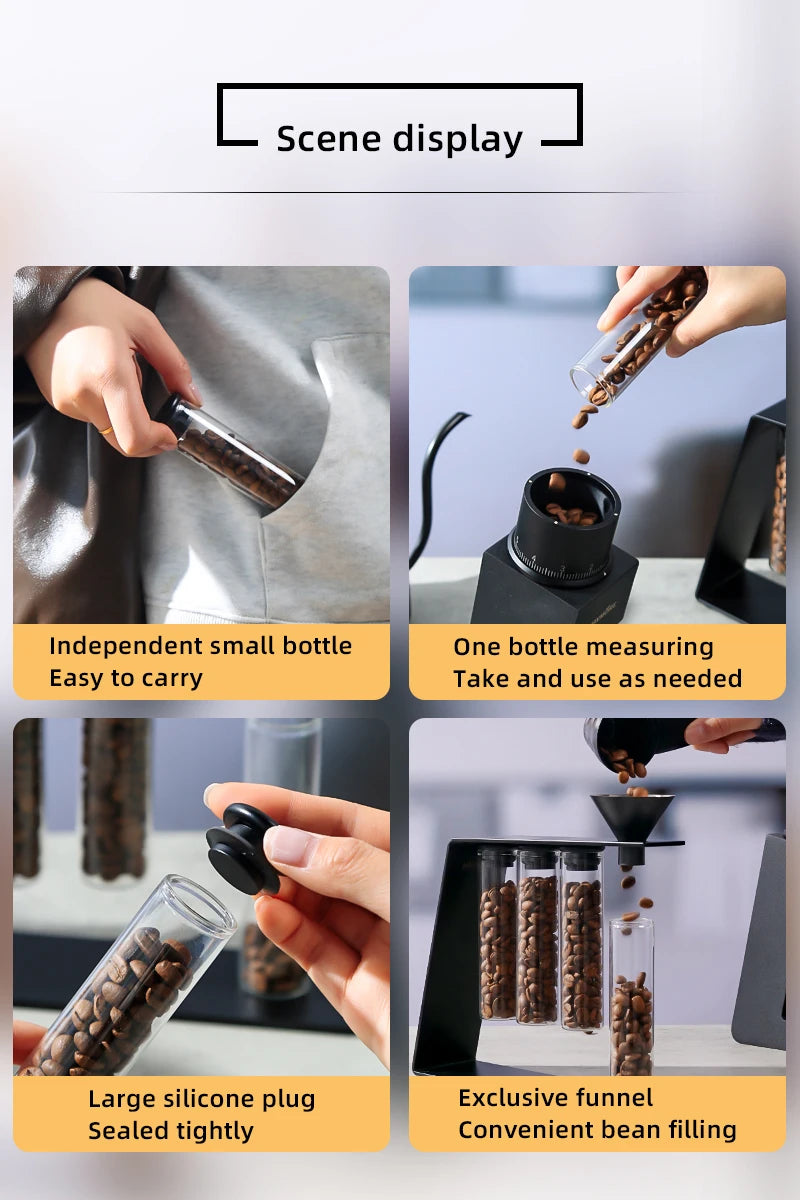 Scene display

Independent small bottle
Easy to carry

One bottle measuring
Take and use as needed

Large silicone plug
Sealed tightly

Exclusive funnel
Convenient bean filling