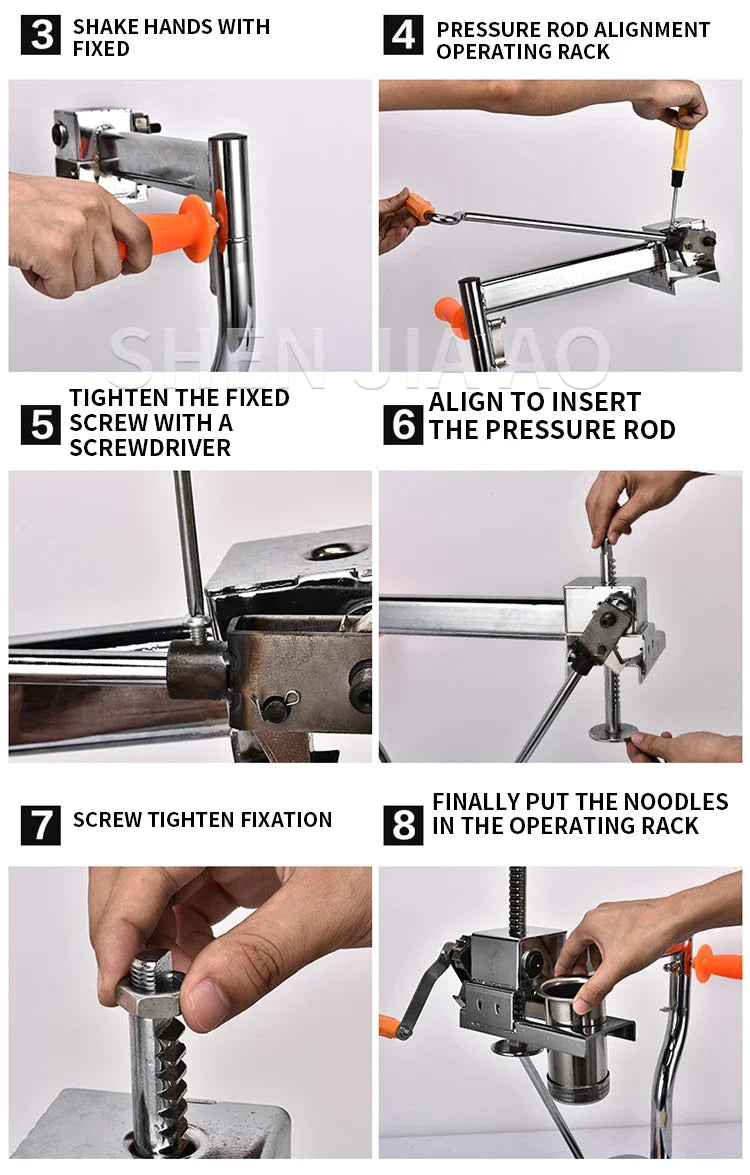 3 SHAKE HANDS WITH FIXED

4 PRESSURE ROD ALIGNMENT OPERATING RACK

SHEN JIAAO

5 TIGHTEN THE FIXED SCREW WITH A SCREWDRIVER

6 ALIGN TO INSERT THE PRESSURE ROD

7 SCREW TIGHTEN FIXATION

8 FINALLY PUT THE NOODLES IN THE OPERATING RACK